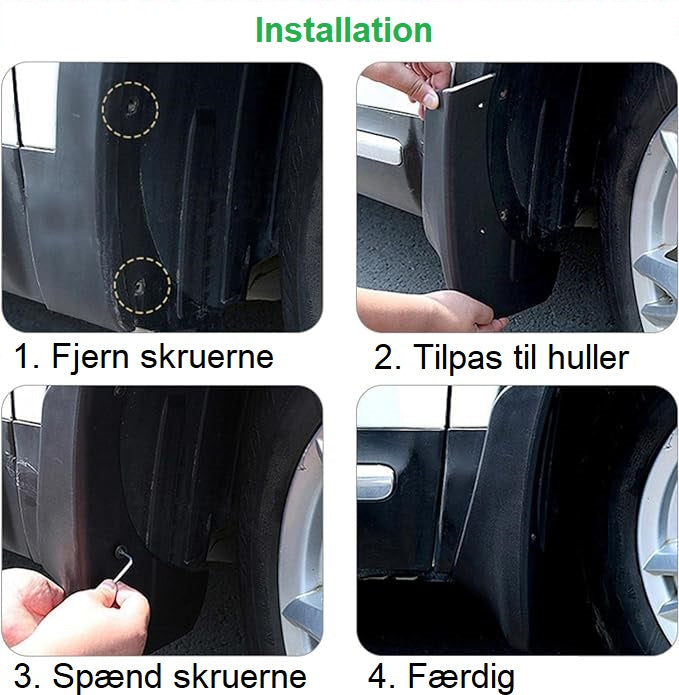 Installation

1. Fjern skruerne

2. Tilpas til huller

3. Spænd skruerne

4. Færdig