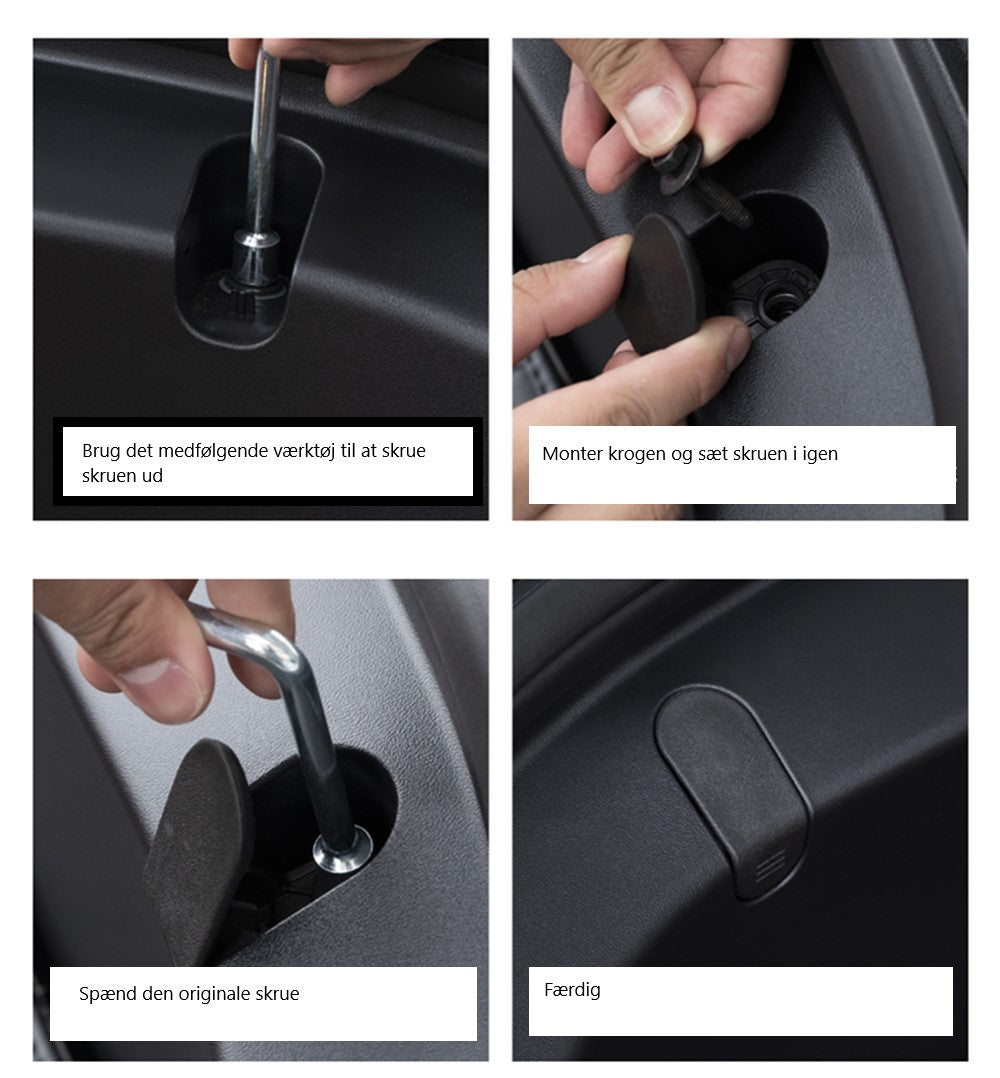 Brug det medfølgende værktøj til at skrue skruen ud

Monter krogen og sæt skruen i igen

Spænd den originale skrue

Færdig